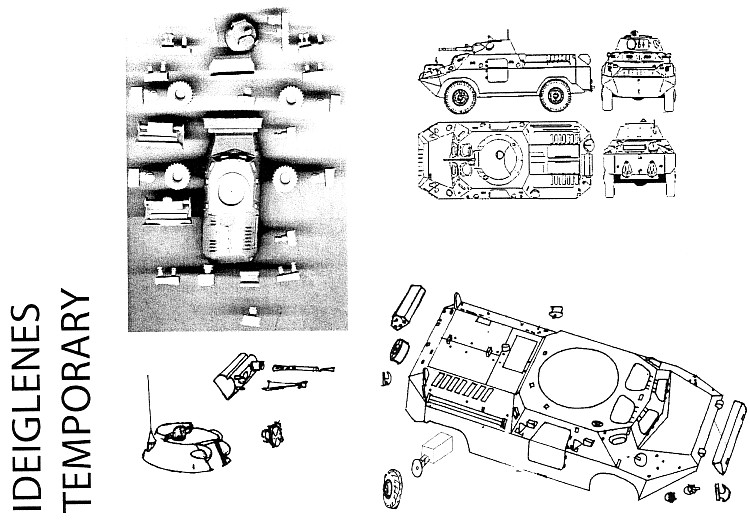 IDEIGLENES
TEMPORARY