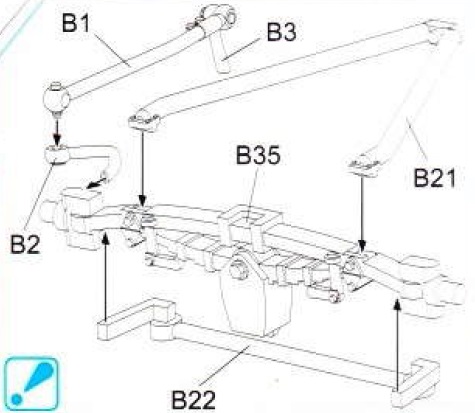 B1
B3
B35
B21
B2
B22