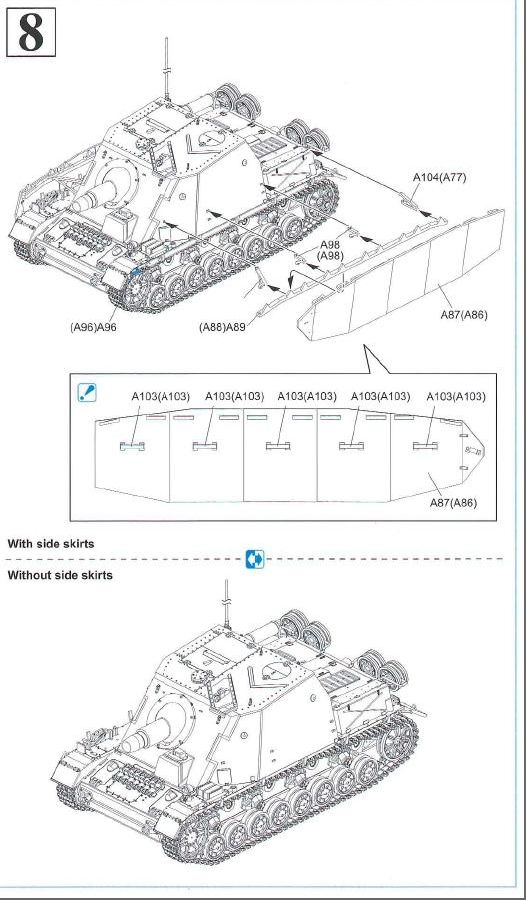 8

A104(A77)

A98
(A98)

A87(A86)

(A96)A96

(A88)A89

A103(A103)

A103(A103)

A103(A103)

A103(A103)

A103(A103)

A87(A86)

With side skirts

Without side skirts