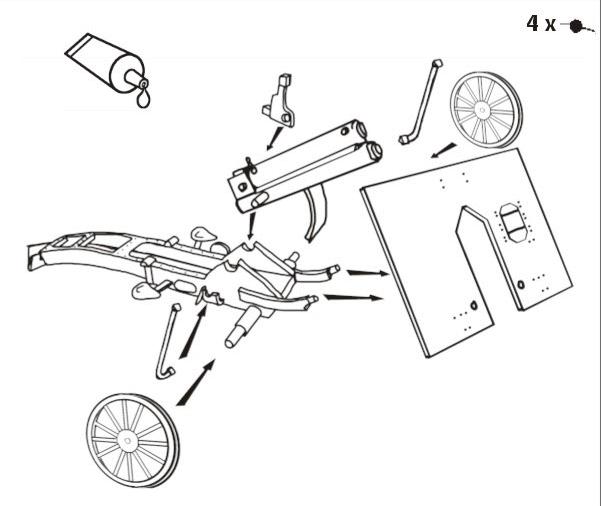 4 x