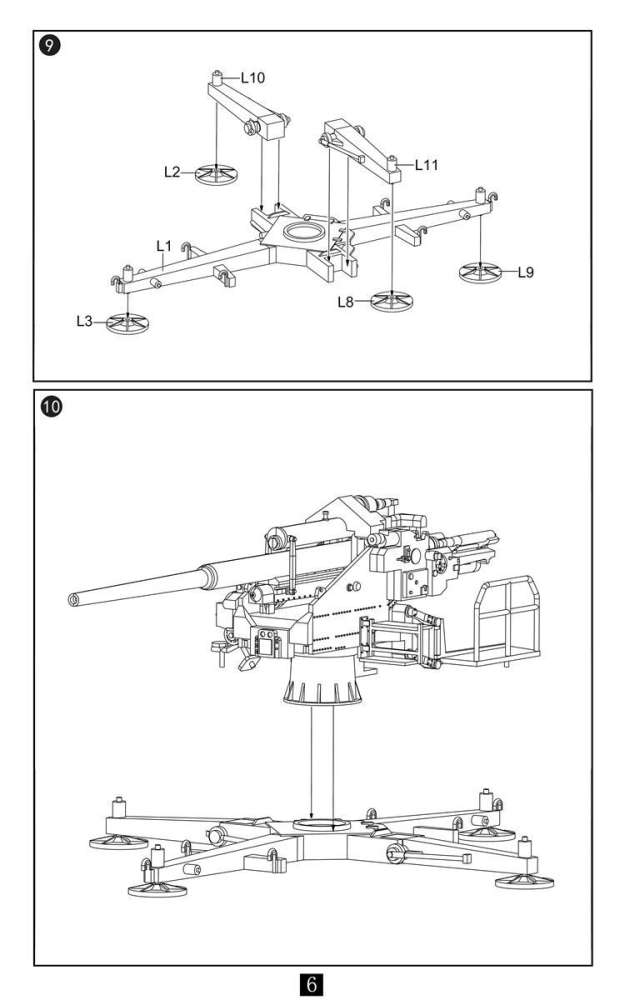 9
L10
L2
L11
L1
L9
L8
L3

10

6