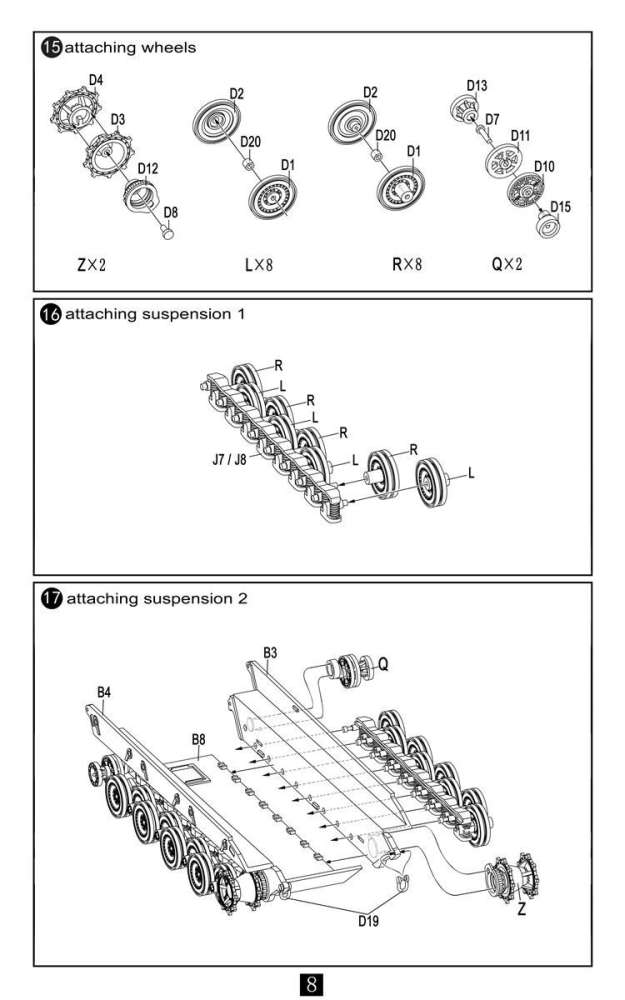 15 attaching wheels

D4
D3
D12
D8
Z×2

D2
D20
D1
L×8

D2
D20
D1
R×8

D13
D7
D11
D10
D15
Q×2

16 attaching suspension 1

R
L
R
L
R
J7 / J8
L
R
L

17 attaching suspension 2

B3
Q
B4
B8
D19
Z

8