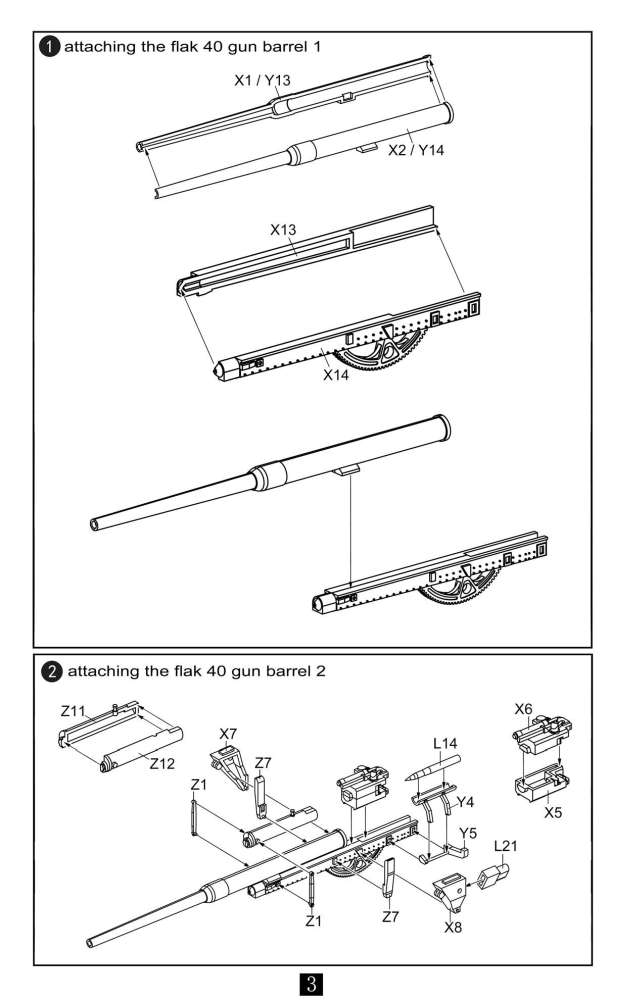 1 attaching the flak 40 gun barrel 1

X1 / Y13

X2 / Y14

X13

X14

2 attaching the flak 40 gun barrel 2

Z11

Z12

X7

Z7

Z1

L14

Y4

Y5

L21

X6

X5

Z1

Z7

X8

3