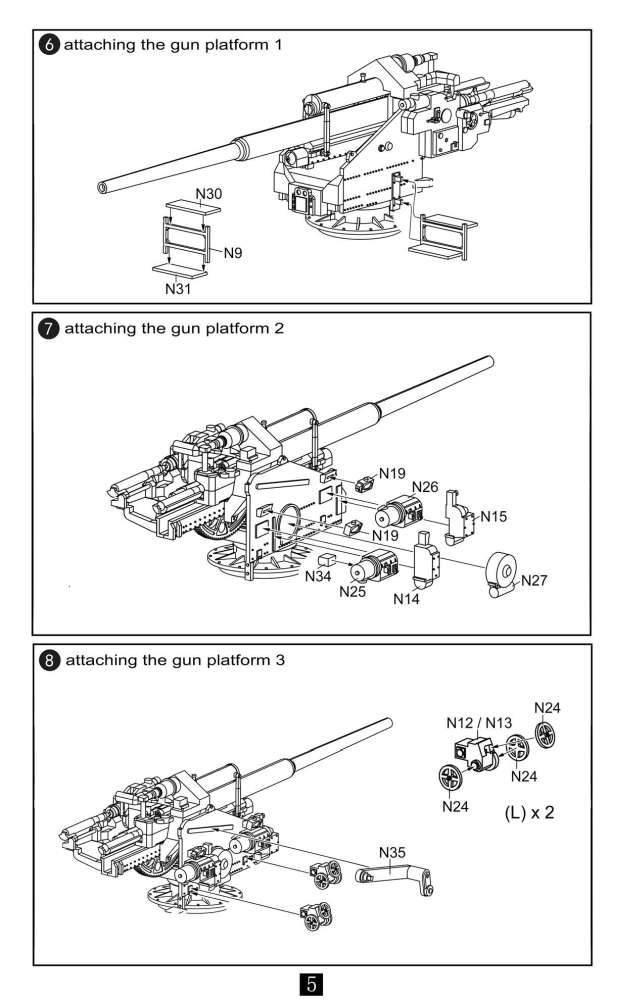 6 attaching the gun platform 1

N30
N9
N31

7 attaching the gun platform 2

N19
N26
N15
N19
N34
N25
N14
N27

8 attaching the gun platform 3

N12 / N13
N24
N24
N24
(L) x 2
N35

5