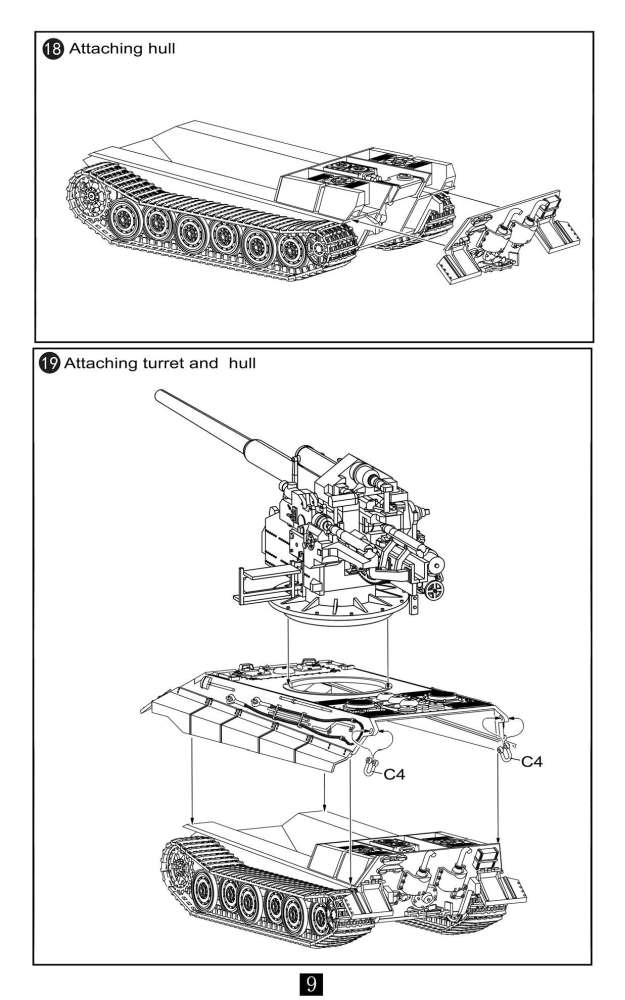 18 Attaching hull

19 Attaching turret and hull

C4

C4

9