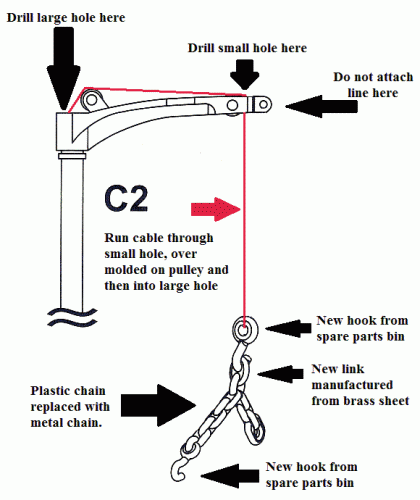 Drill large hole here

Drill small hole here

Do not attach line here

C2

Run cable through small hole, over molded on pulley and then into large hole

New hook from spare parts bin

New link manufactured from brass sheet

Plastic chain replaced with metal chain.

New hook from spare parts bin