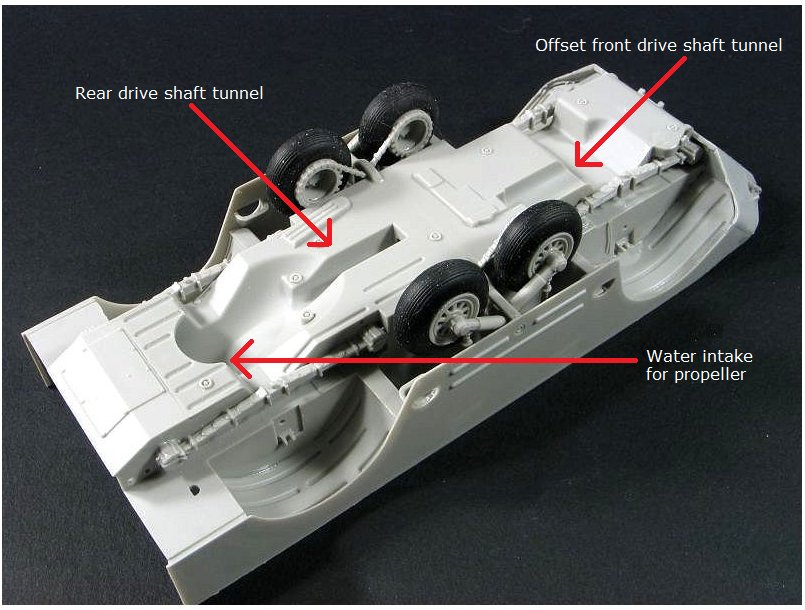 Offset front drive shaft tunnel

Rear drive shaft tunnel

Water intake for propeller